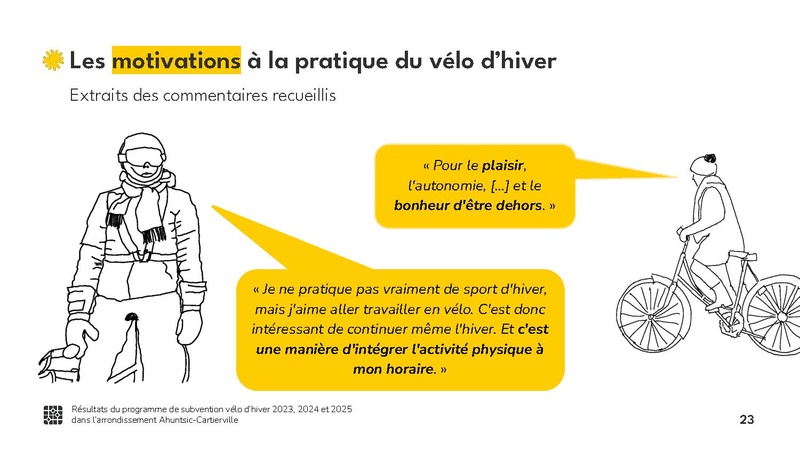 Les motivations à la pratique du vélo d'hiver

Extraits des commentaires recueillis

« Pour le plaisir, l'autonomie, [...] et le bonheur d'être dehors. »

« Je ne pratique pas vraiment de sport d'hiver, mais j'aime aller travailler en vélo. C'est donc intéressant de continuer même l'hiver. Et c'est une manière d'intégrer l'activité physique à mon horaire. »

Résultats du programme de subvention vélo d'hiver 2023, 2024 et 2025 dans l'arrondissement Ahuntsic-Cartierville

23